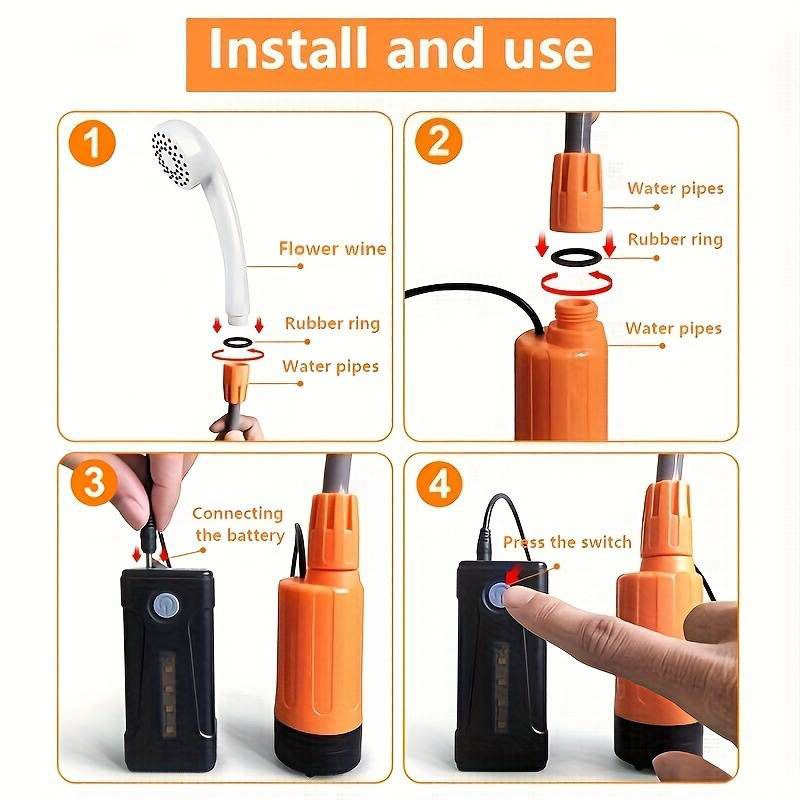 Install and use

1

Flower wine

Rubber ring

Water pipes

2

Water pipes

Rubber ring

Water pipes

3

Connecting the battery

4

Press the switch